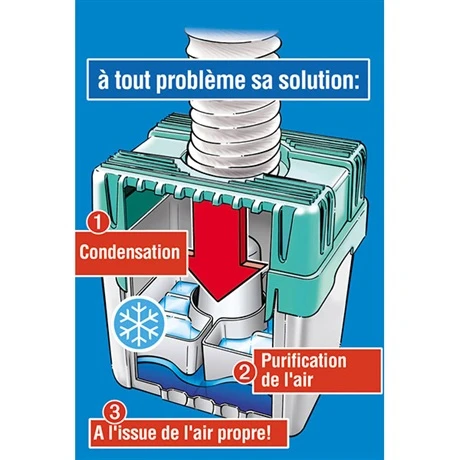 à tout problème sa solution:

1
Condensation

2
Purification de l'air

3
A l'issue de l'air propre!